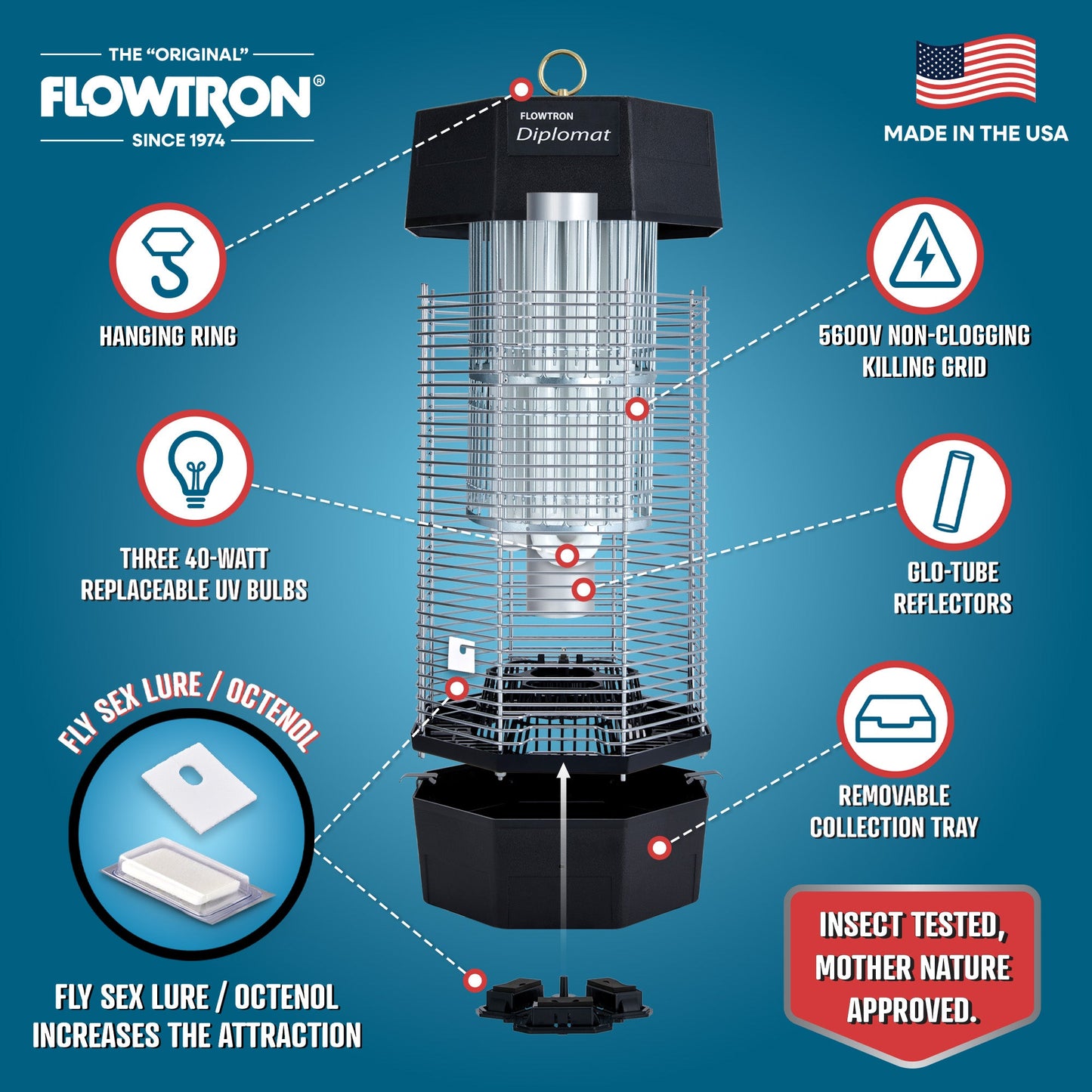 THE "ORIGINAL"
FLOWTRON®
SINCE 1974

MADE IN THE USA

FLOWTRON
Diplomat

HANGING RING

5600V NON-CLOGGING KILLING GRID

THREE 40-WATT REPLACEABLE UV BULBS

GLO-TUBE REFLECTORS

FLY SEX LURE / OCTENOL

REMOVABLE COLLECTION TRAY

FLY SEX LURE / OCTENOL INCREASES THE ATTRACTION

INSECT TESTED, MOTHER NATURE APPROVED.