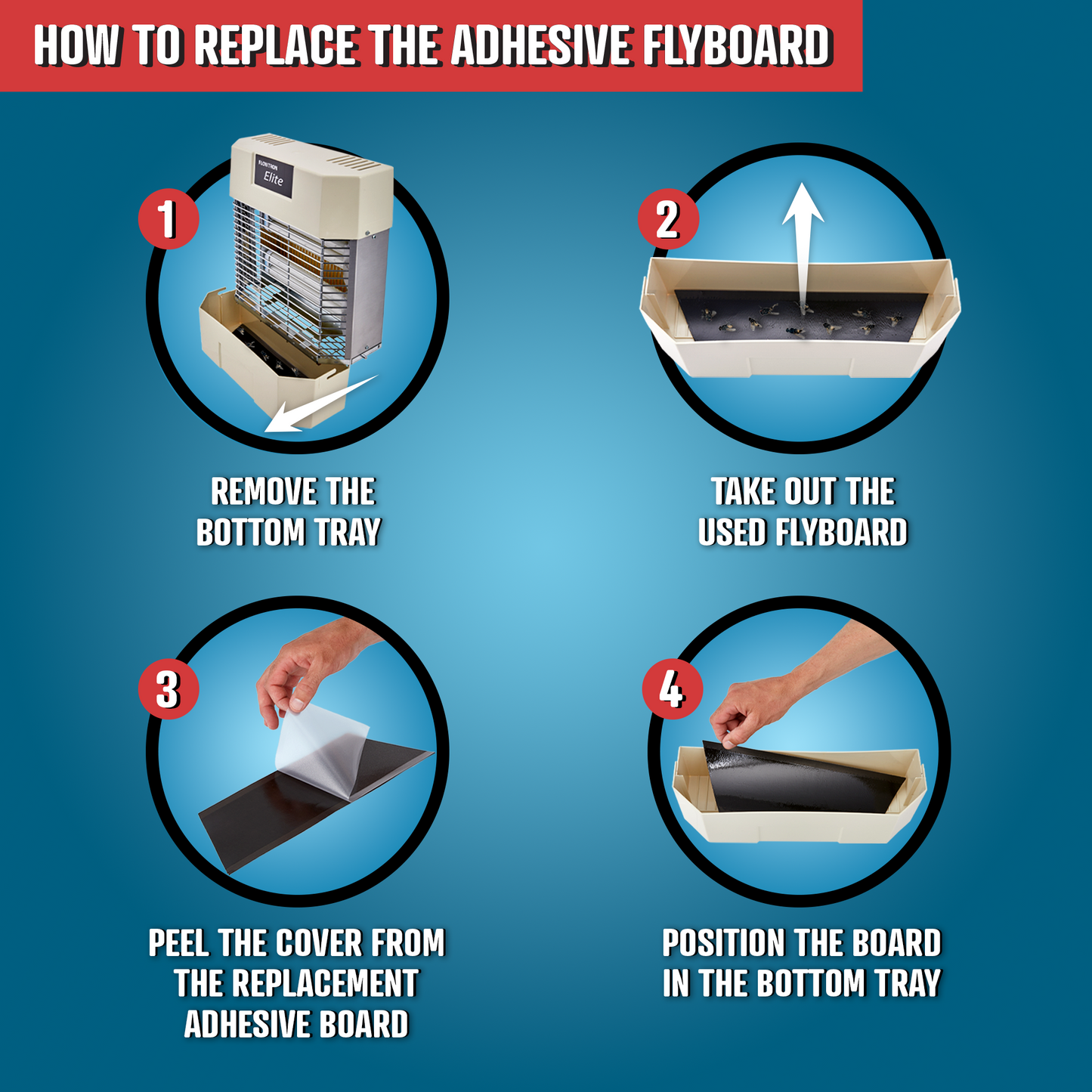 HOW TO REPLACE THE ADHESIVE FLYBOARD

1

FLOWTRON
Elite

REMOVE THE BOTTOM TRAY

2

TAKE OUT THE USED FLYBOARD

3

PEEL THE COVER FROM THE REPLACEMENT ADHESIVE BOARD

4

POSITION THE BOARD IN THE BOTTOM TRAY